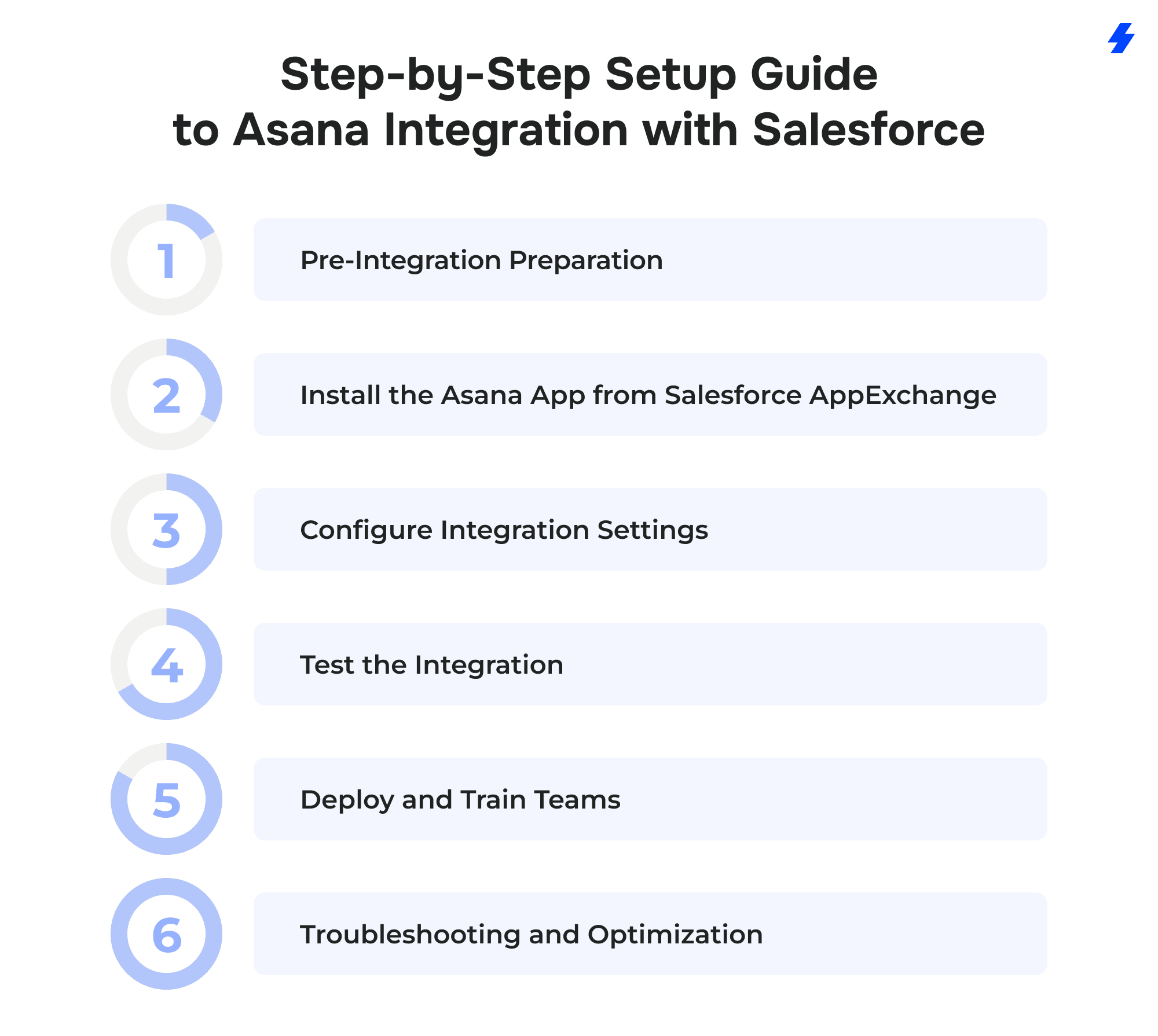 Step-by-Step Setup Guide to Asana Integration with Salesforce

1

Pre-Integration Preparation

2

Install the Asana App from Salesforce AppExchange

3

Configure Integration Settings

4

Test the Integration

5

Deploy and Train Teams

6

Troubleshooting and Optimization